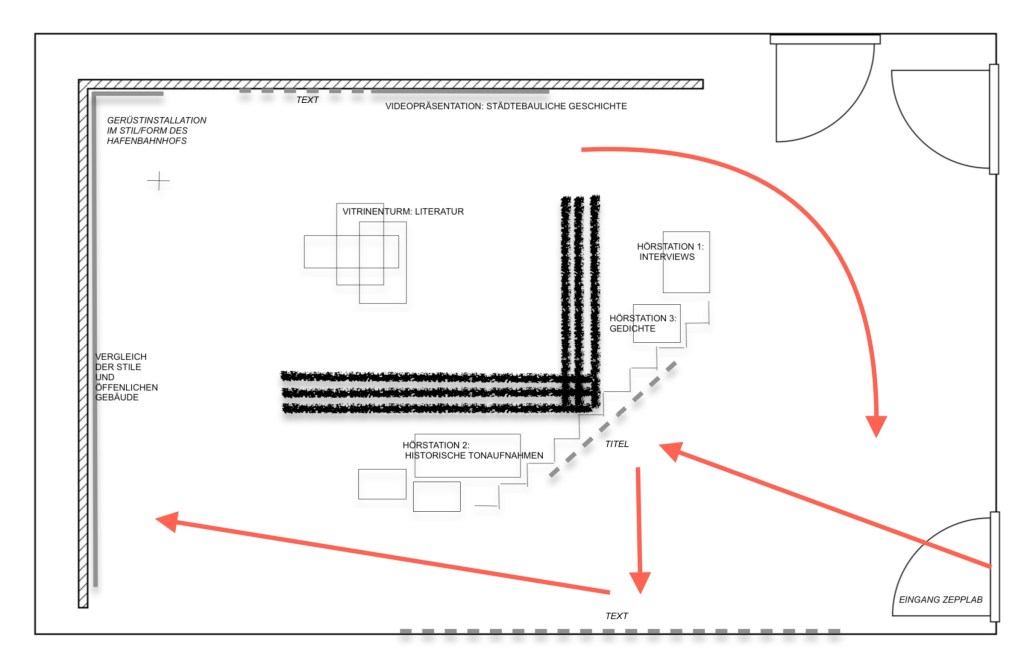 TEXT

VIDEOPRÄSENTATION: STÄDTEBAULICHE GESCHICHTE

GERÜSTINSTALLATION IM STIL/FORM DES HAFENBAHNHOFS

VITRINENTURM: LITERATUR

HÖRSTATION 1: INTERVIEWS

HÖRSTATION 3: GEDICHTE

VERGLEICH DER STILE UND ÖFFENLICHEN GEBÄUDE

HÖRSTATION 2: HISTORISCHE TONAUFNAHMEN

TITEL

TEXT

EINGANG ZEPPLAB